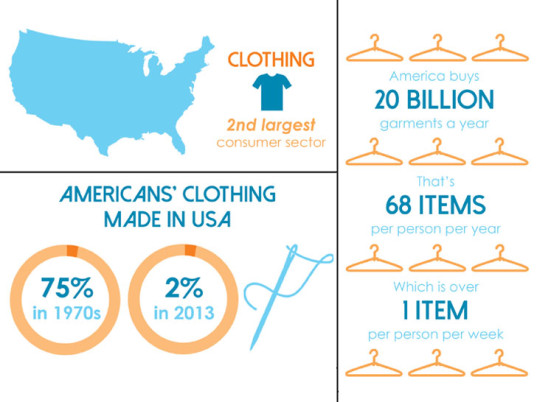 CLOTHING

2nd largest consumer sector

AMERICANS' CLOTHING MADE IN USA

75% in 1970s

2% in 2013

America buys
20 BILLION
garments a year

That's
68 ITEMS
per person per year

Which is over
1 ITEM
per person per week